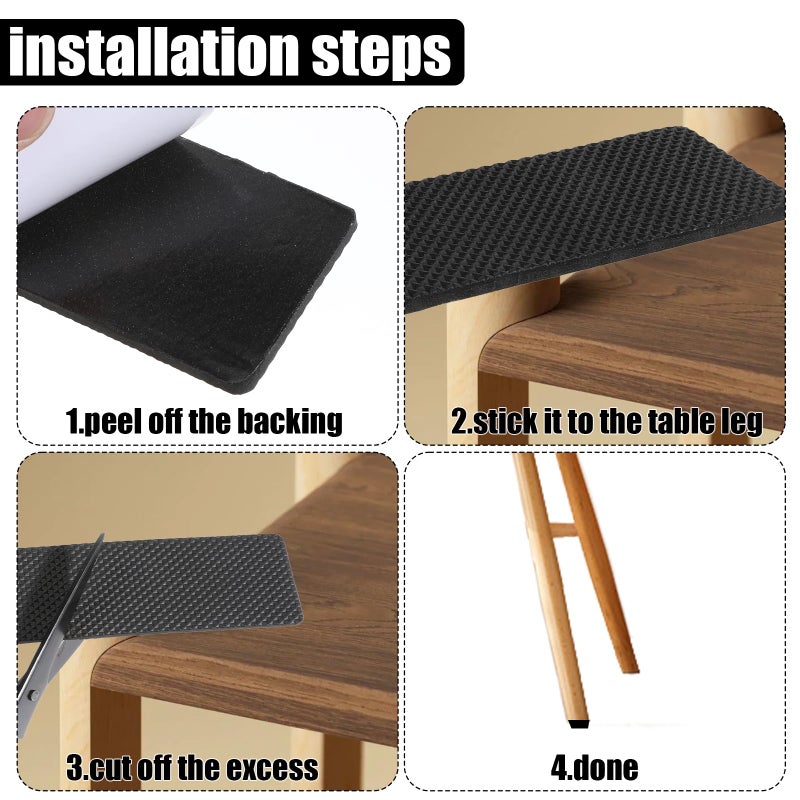 installation steps

1.peel off the backing

2.stick it to the table leg

3.cut off the excess

4.done